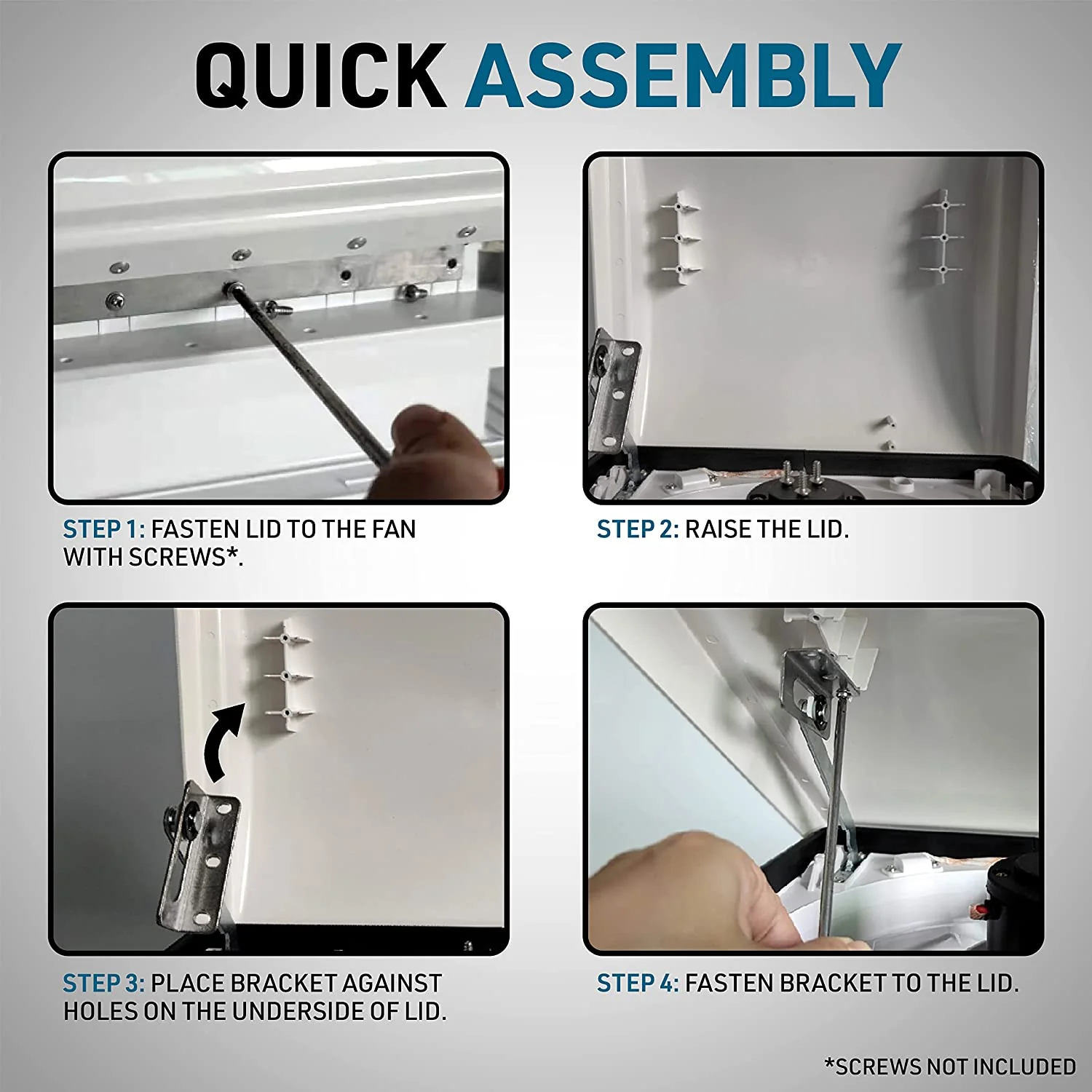 QUICK ASSEMBLY

STEP 1: FASTEN LID TO THE FAN WITH SCREWS*.

STEP 2: RAISE THE LID.

STEP 3: PLACE BRACKET AGAINST HOLES ON THE UNDERSIDE OF LID.

STEP 4: FASTEN BRACKET TO THE LID.

*SCREWS NOT INCLUDED